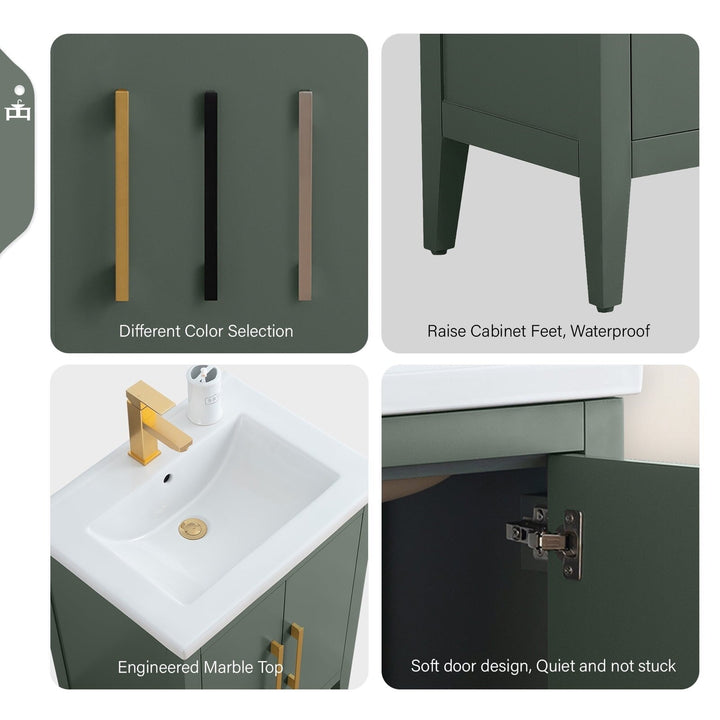 Different Color Selection

Raise Cabinet Feet, Waterproof

Engineered Marble Top

Soft door design, Quiet and not stuck