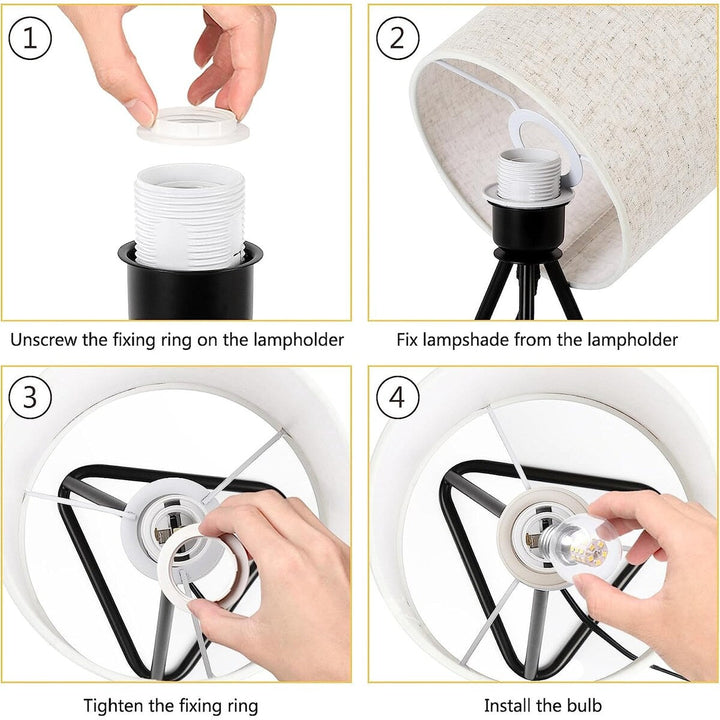 1

Unscrew the fixing ring on the lampholder

2

Fix lampshade from the lampholder

3

Tighten the fixing ring

4

Install the bulb