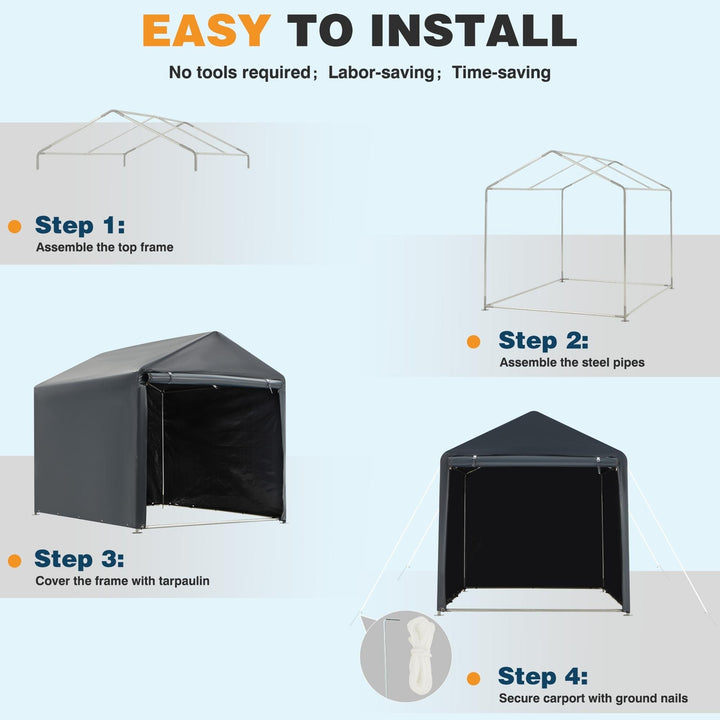 EASY TO INSTALL

No tools required; Labor-saving; Time-saving

Step 1:
Assemble the top frame

Step 2:
Assemble the steel pipes

Step 3:
Cover the frame with tarpaulin

Step 4:
Secure carport with ground nails