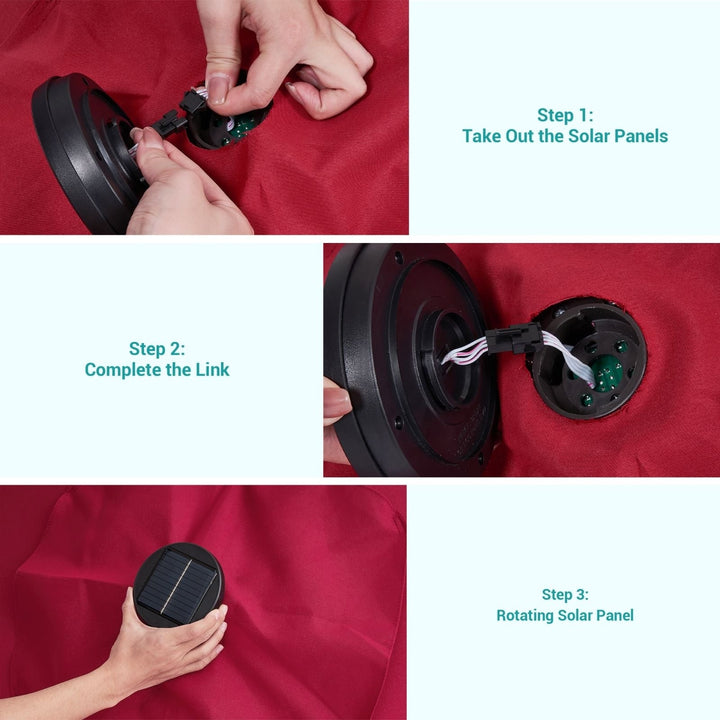 Step 1:
Take Out the Solar Panels

Step 2:
Complete the Link

Step 3:
Rotating Solar Panel