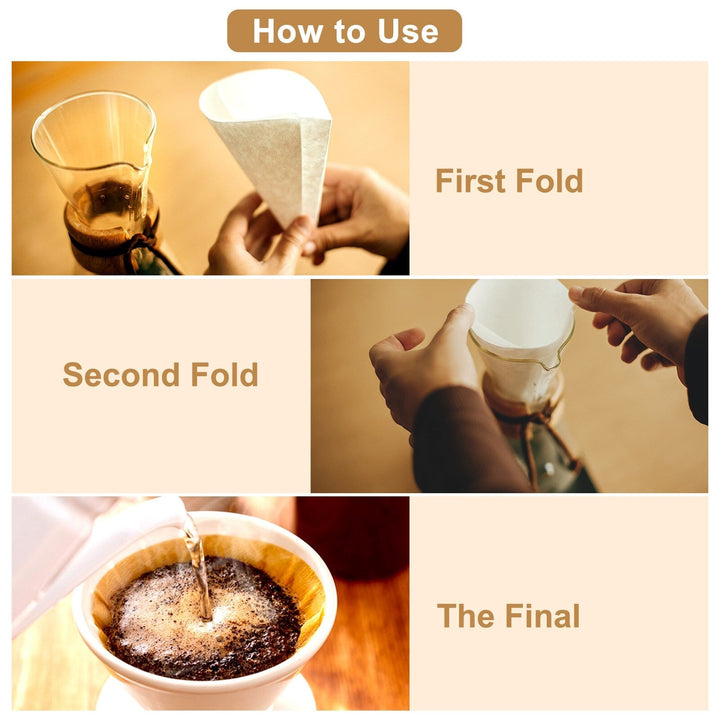 How to Use

First Fold

Second Fold

The Final