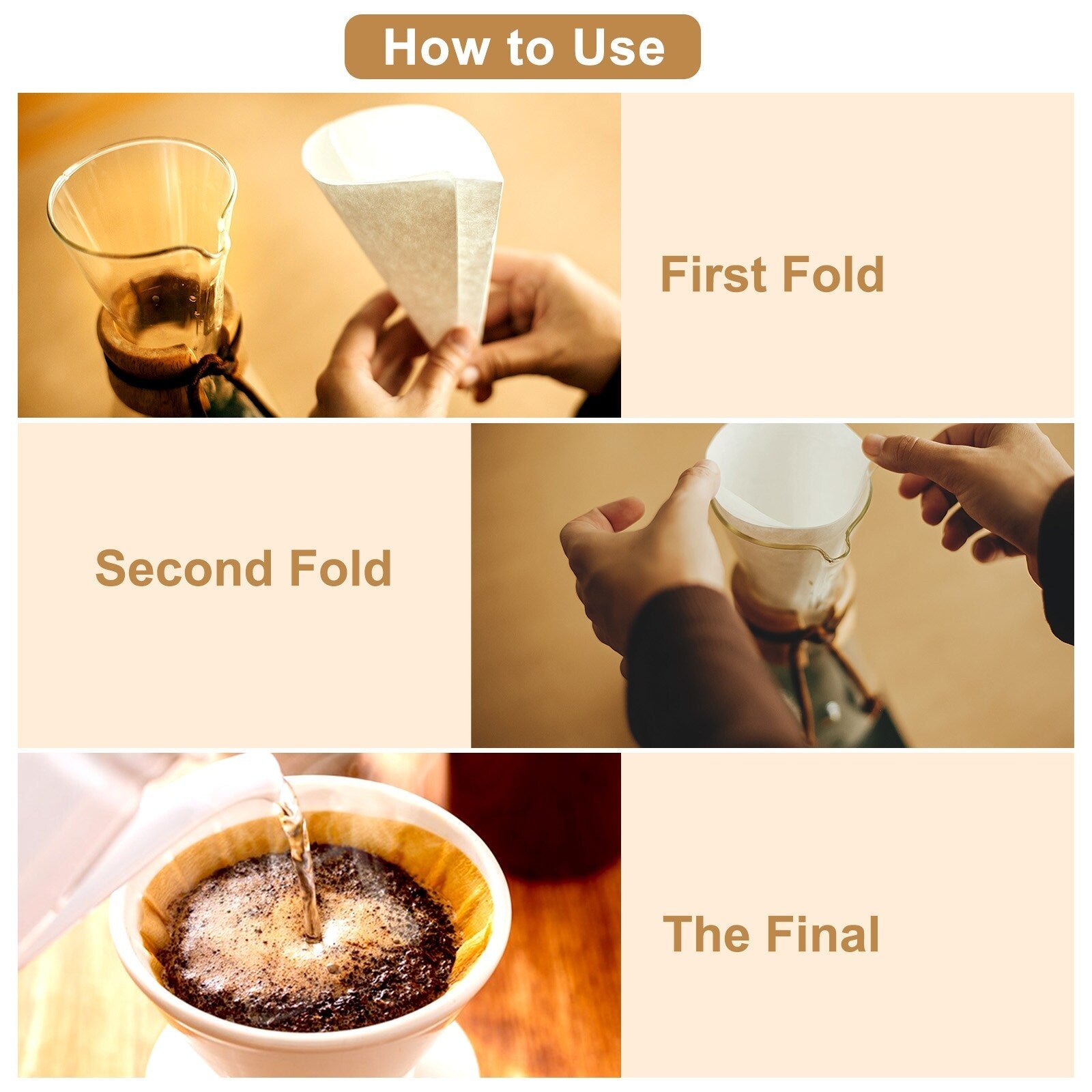 How to Use

First Fold

Second Fold

The Final