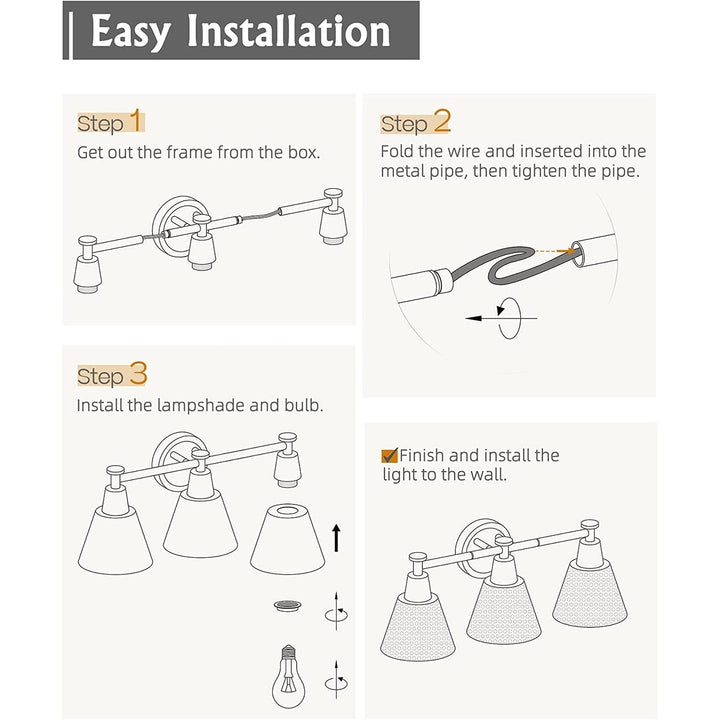 Easy Installation

Step 1
Get out the frame from the box.

Step 2
Fold the wire and inserted into the metal pipe, then tighten the pipe.

Step 3
Install the lampshade and bulb.

Finish and install the light to the wall.