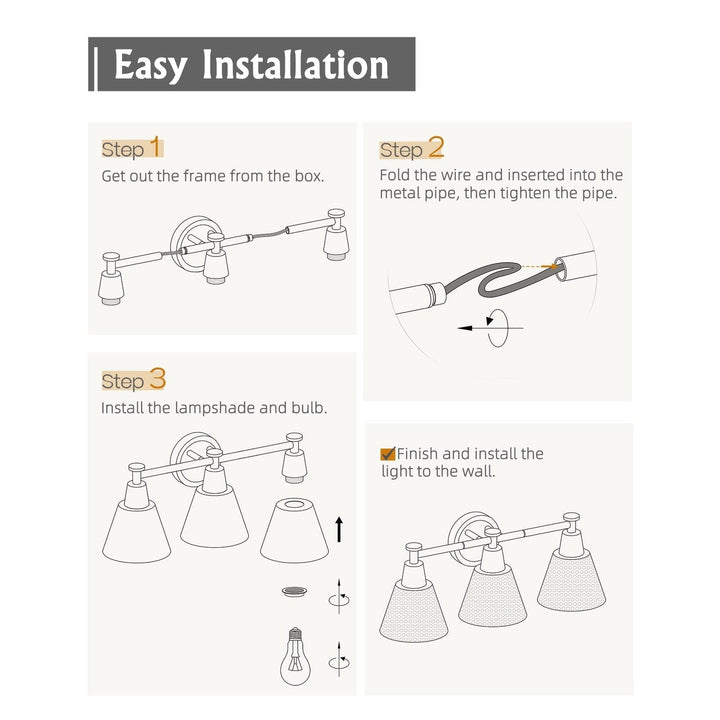 Easy Installation

Step 1
Get out the frame from the box.

Step 2
Fold the wire and inserted into the metal pipe, then tighten the pipe.

Step 3
Install the lampshade and bulb.

Finish and install the light to the wall.