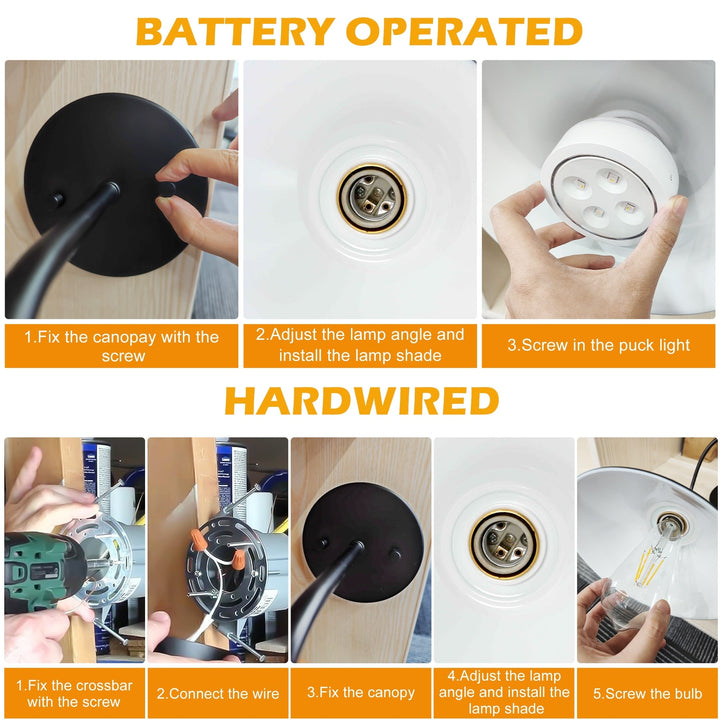 BATTERY OPERATED

1.Fix the canopay with the screw

2.Adjust the lamp angle and install the lamp shade

3.Screw in the puck light

HARDWIRED

1.Fix the crossbar with the screw

2.Connect the wire

3.Fix the canopy

4.Adjust the lamp angle and install the lamp shade

5.Screw the bulb