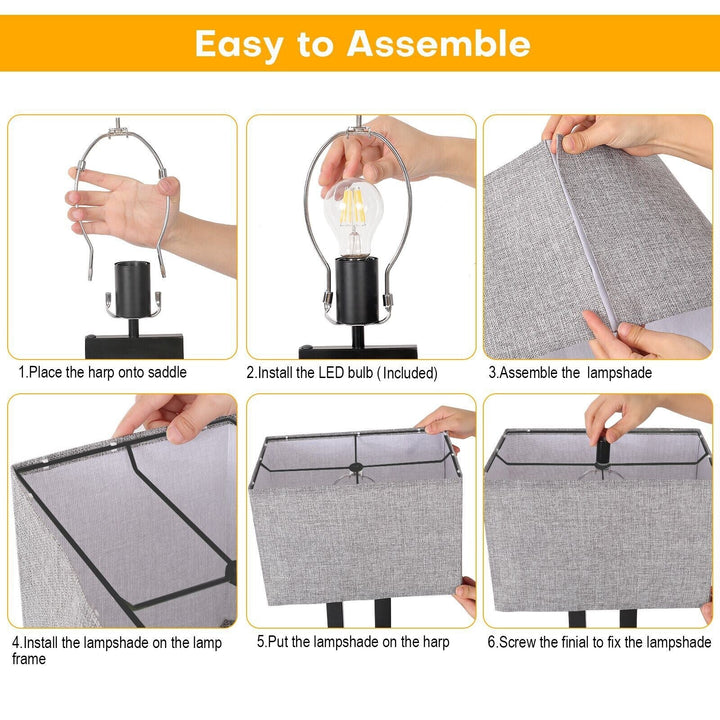 Easy to Assemble

1.Place the harp onto saddle

2.Install the LED bulb ( Included)

3.Assemble the lampshade

4.Install the lampshade on the lamp frame

5.Put the lampshade on the harp

6.Screw the finial to fix the lampshade