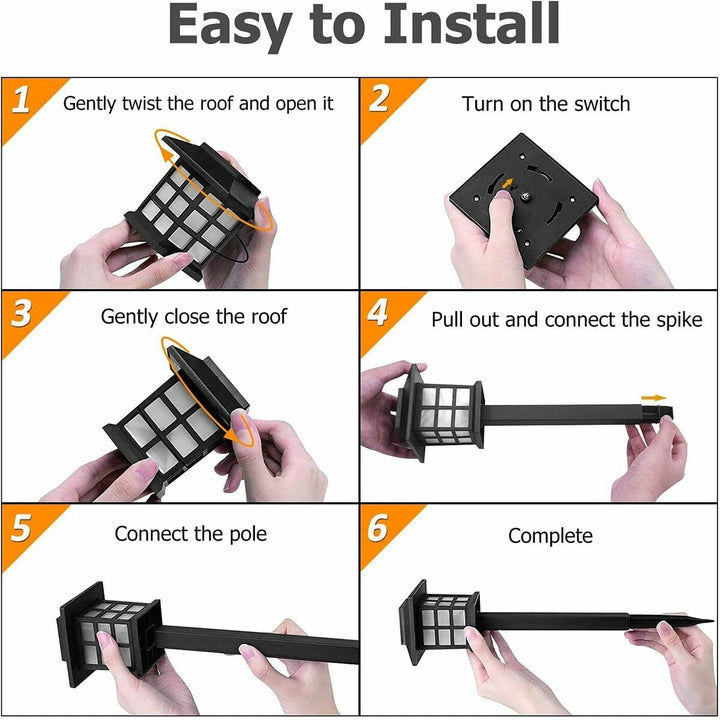 Easy to Install

1 Gently twist the roof and open it

2 Turn on the switch

3 Gently close the roof

4 Pull out and connect the spike

5 Connect the pole

6 Complete